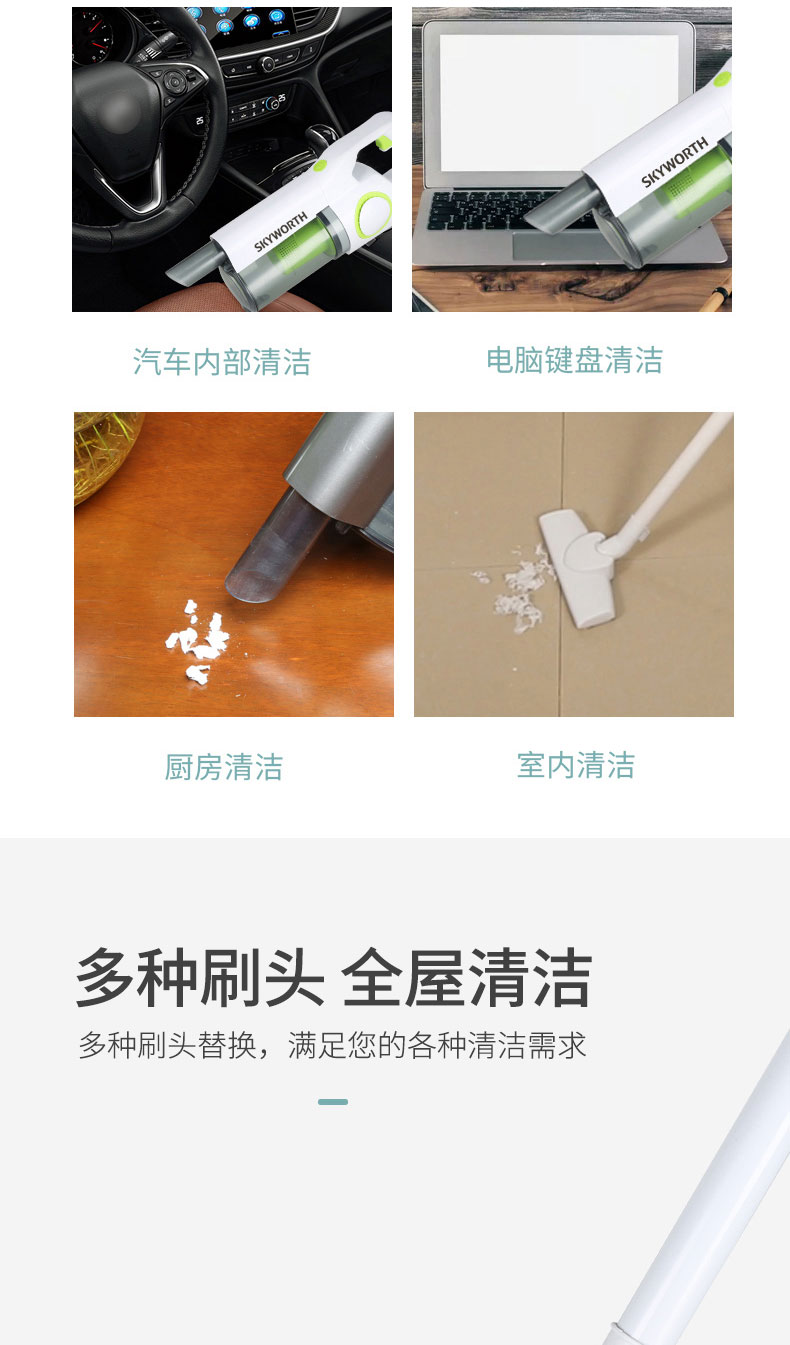 SKYWORTH

SKYWORTH

汽车内部清洁

电脑键盘清洁

厨房清洁

室内清洁

多种刷头 全屋清洁

多种刷头替换，满足您的各种清洁需求