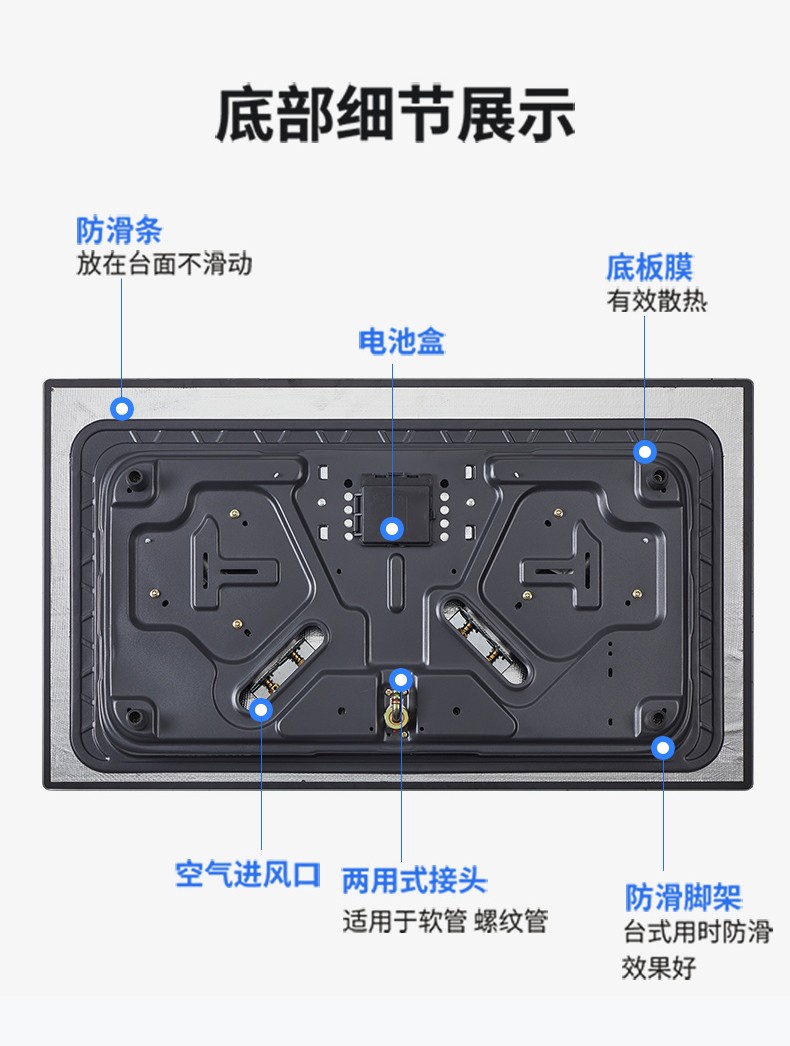 底部细节展示

防滑条
放在台面不滑动

底板膜
有效散热

电池盒

空气进风口

两用式接头
适用于软管 螺纹管

防滑脚架
台式用时防滑效果好